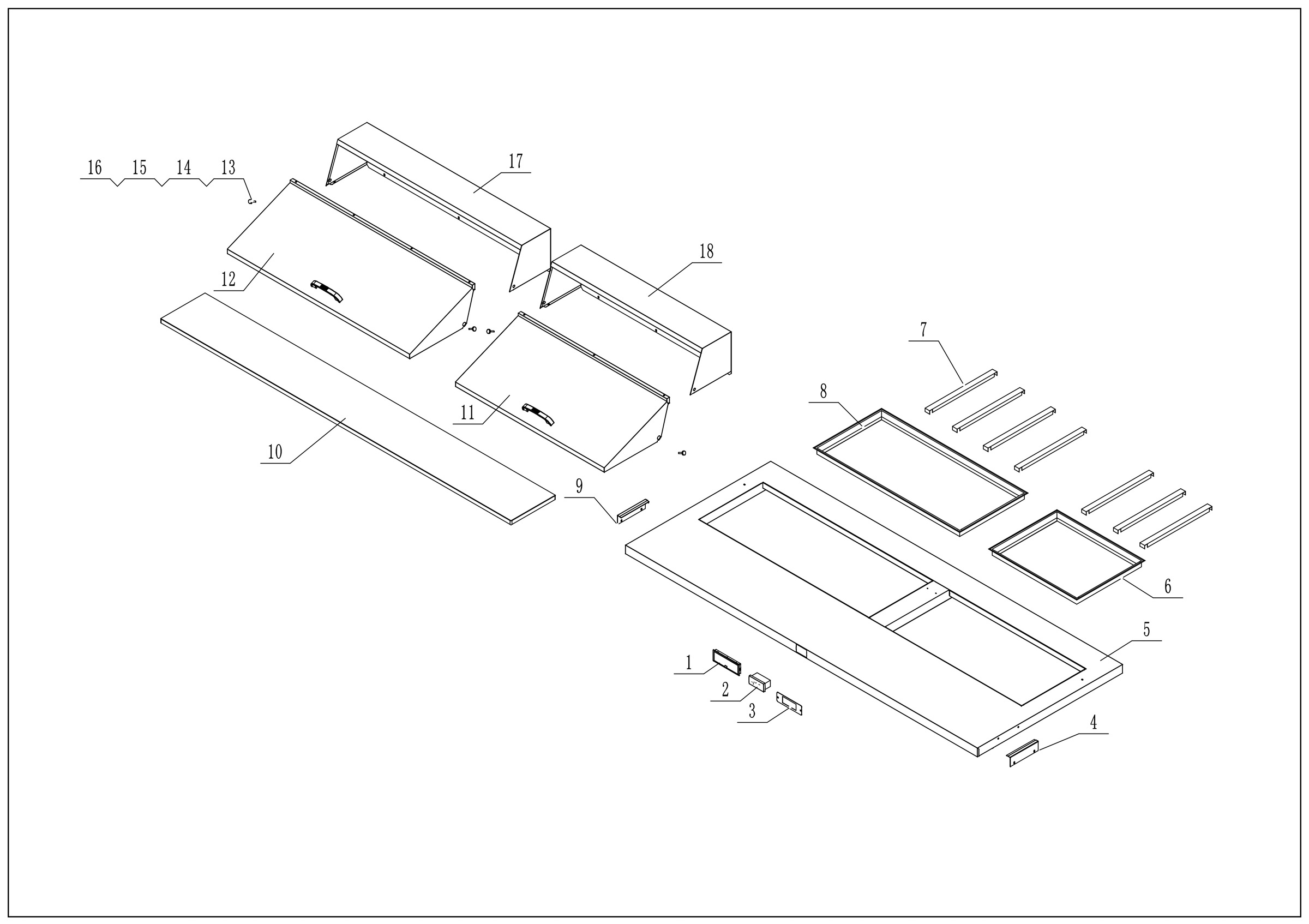 16 15 14 13
17
18
12
11
10
9
7
8
6
5
1
2
3
4